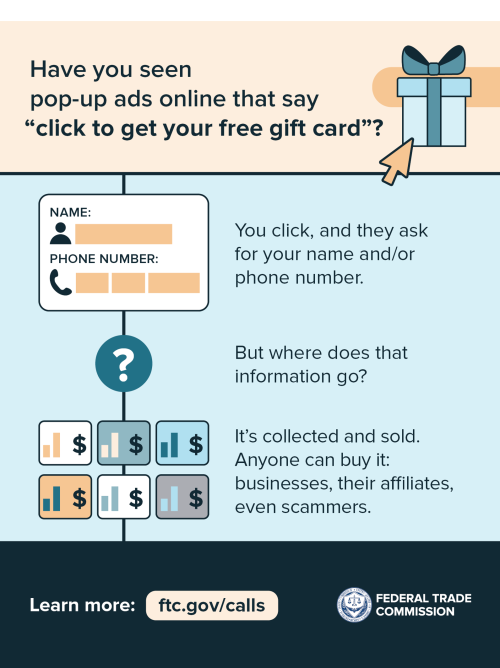 Have you seen pop-up ads online that say "click to get your free gift card"?

NAME:

PHONE NUMBER:

You click, and they ask for your name and/or phone number.

?

But where does that information go?

$ $ $ $ $ $

It's collected and sold. Anyone can buy it: businesses, their affiliates, even scammers.

Learn more: ftc.gov/calls

FEDERAL TRADE COMMISSION