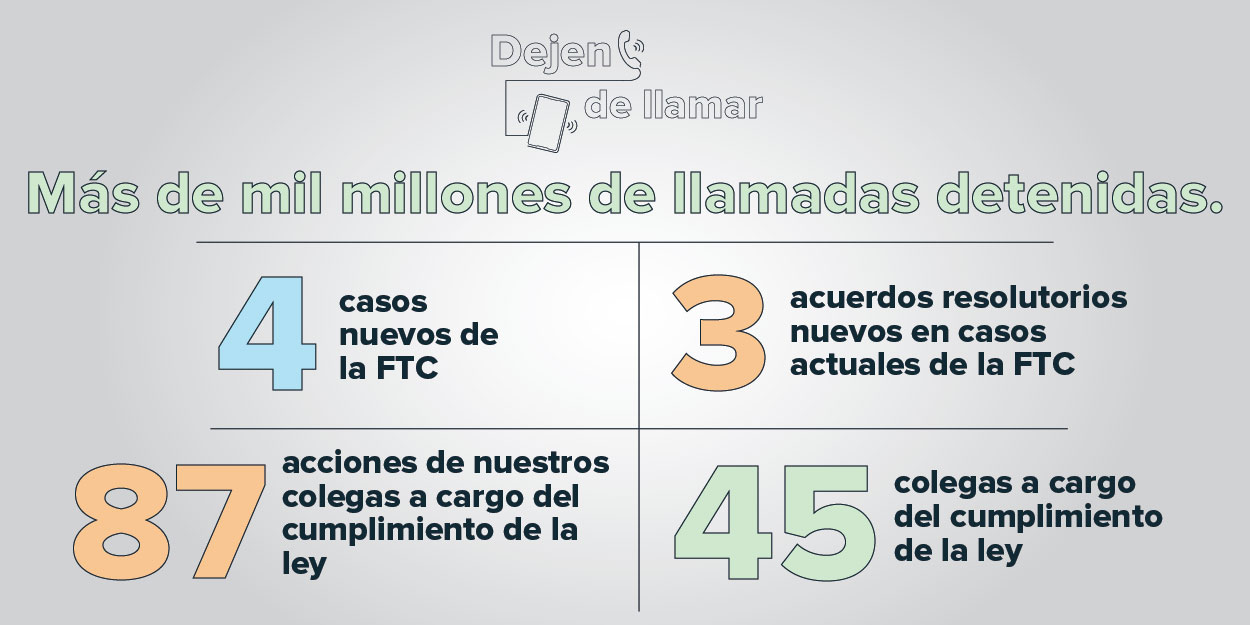 Dejen de llamar

Más de mil millones de llamadas detenidas.

4 casos nuevos de la FTC

3 acuerdos resolutorios nuevos en casos actuales de la FTC

87 acciones de nuestros colegas a cargo del cumplimiento de la ley

45 colegas a cargo del cumplimiento de la ley