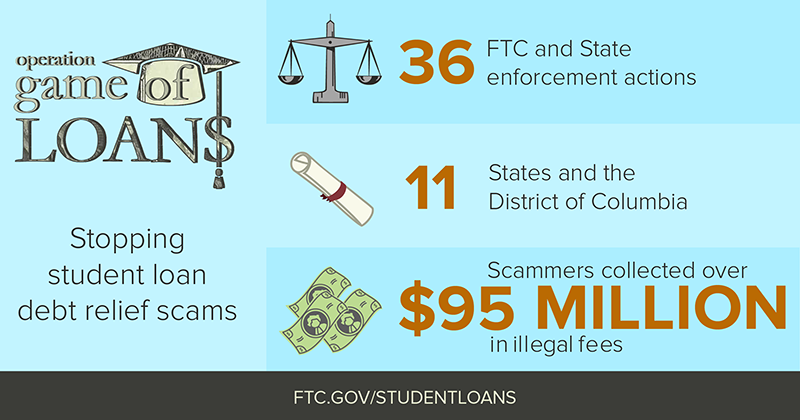 operation game of LOAN$

Stopping student loan debt relief scams

36 FTC and State enforcement actions

11 States and the District of Columbia

Scammers collected over $95 MILLION in illegal fees

FTC.GOV/STUDENTLOANS