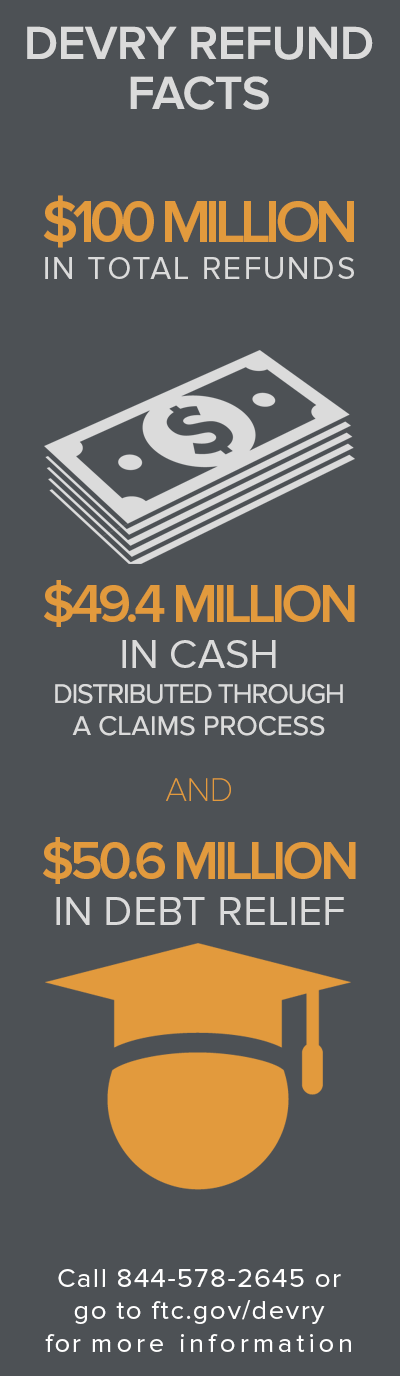 DEVRY REFUND FACTS

\$100 MILLION
IN TOTAL REFUNDS

\$

\$49.4 MILLION
IN CASH
DISTRIBUTED THROUGH A CLAIMS PROCESS

AND

\$50.6 MILLION
IN DEBT RELIEF

Call 844-578-2645 or go to ftc.gov/devry for more information