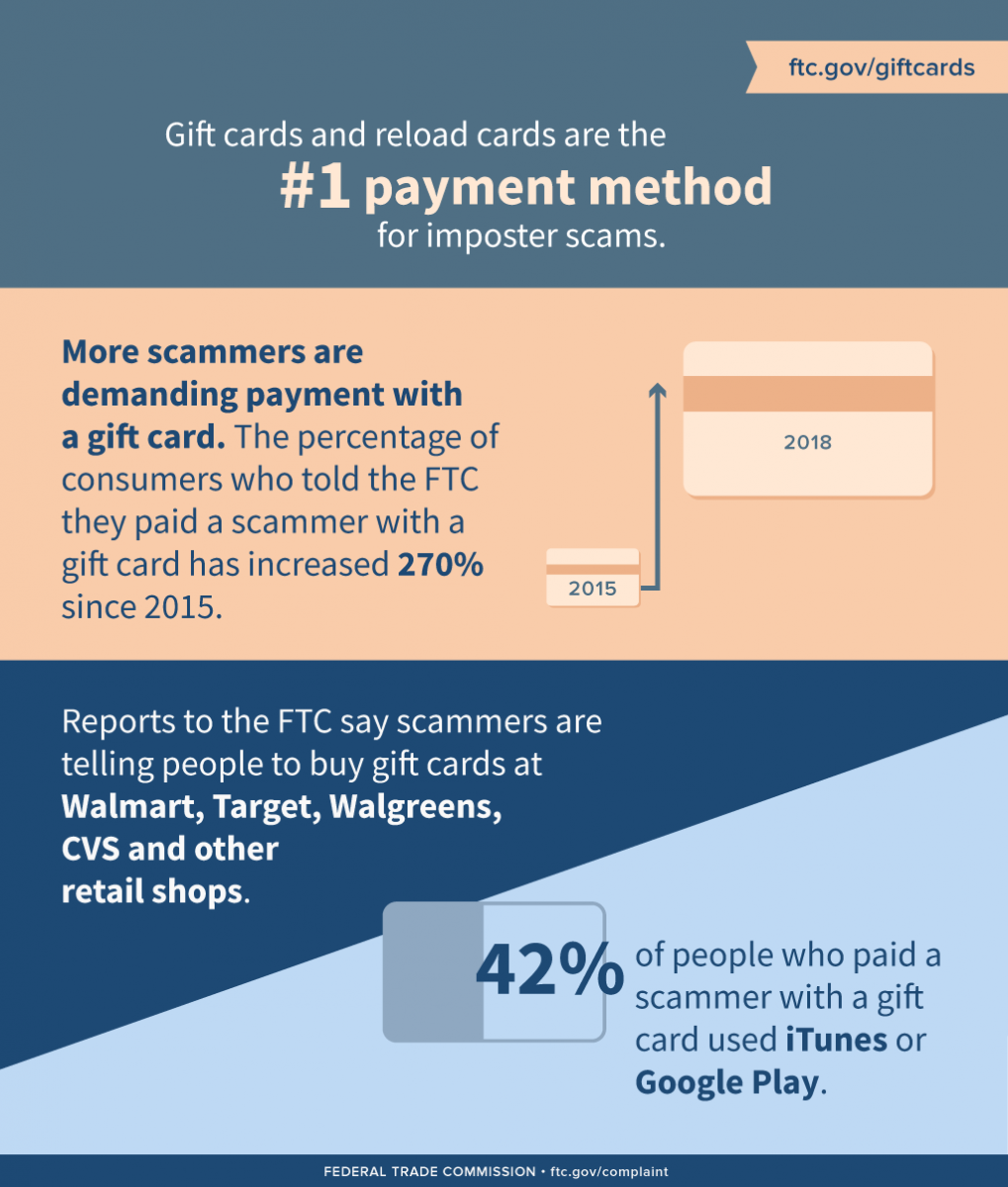 ftc.gov/giftcards

Gift cards and reload cards are the
#1 payment method
for imposter scams.

More scammers are demanding payment with a gift card. The percentage of consumers who told the FTC they paid a scammer with a gift card has increased 270% since 2015.

2018

2015

Reports to the FTC say scammers are telling people to buy gift cards at Walmart, Target, Walgreens, CVS and other retail shops.

42% of people who paid a scammer with a gift card used iTunes or Google Play.

FEDERAL TRADE COMMISSION • ftc.gov/complaint