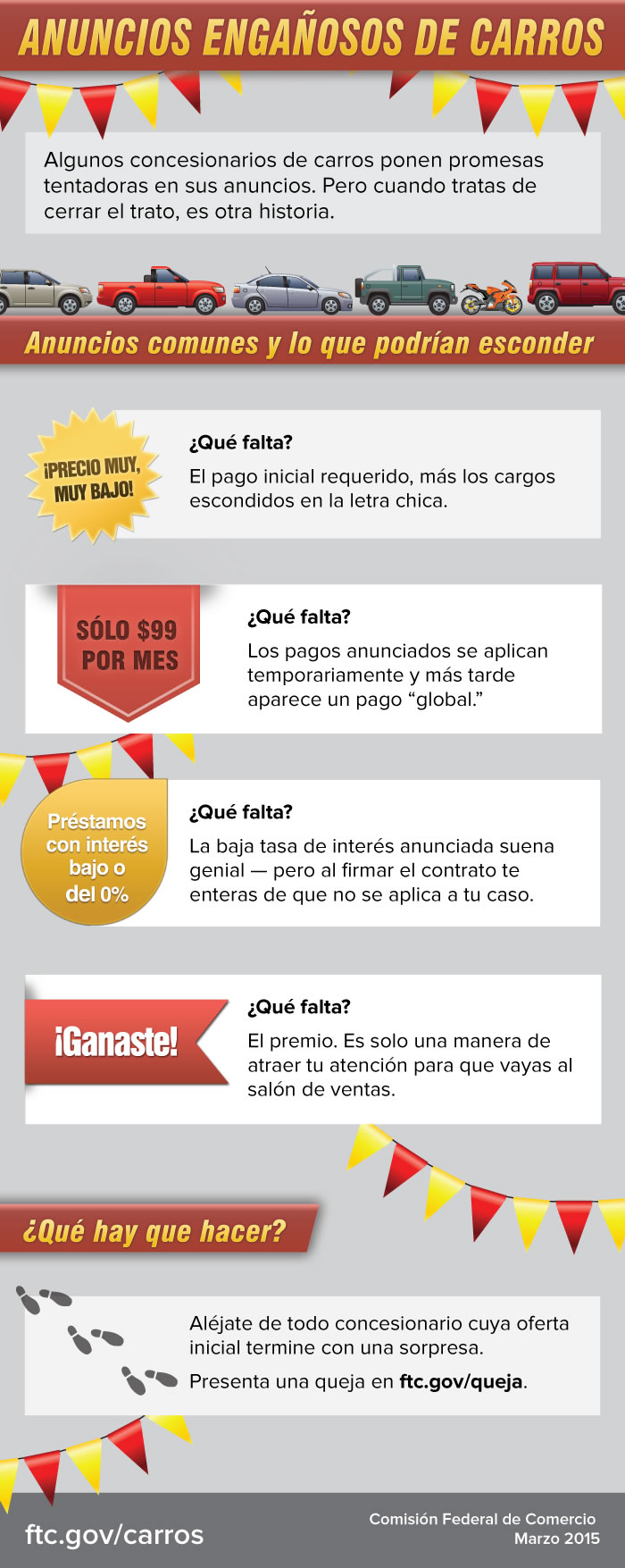 ANUNCIOS ENGAÑOSOS DE CARROS

Algunos concesionarios de carros ponen promesas tentadoras en sus anuncios. Pero cuando tratas de cerrar el trato, es otra historia.

Anuncios comunes y lo que podrían esconder

¡PRECIO MUY, MUY BAJO!

¿Qué falta?

El pago inicial requerido, más los cargos escondidos en la letra chica.

SÓLO $99 POR MES

¿Qué falta?

Los pagos anunciados se aplican temporariamente y más tarde aparece un pago "global."

Préstamos con interés bajo o del 0%

¿Qué falta?

La baja tasa de interés anunciada suena genial — pero al firmar el contrato te enteras de que no se aplica a tu caso.

¡Ganaste!

¿Qué falta?

El premio. Es solo una manera de atraer tu atención para que vayas al salón de ventas.

¿Qué hay que hacer?

Aléjate de todo concesionario cuya oferta inicial termine con una sorpresa.

Presenta una queja en ftc.gov/queja.

ftc.gov/carros

Comisión Federal de Comercio
Marzo 2015